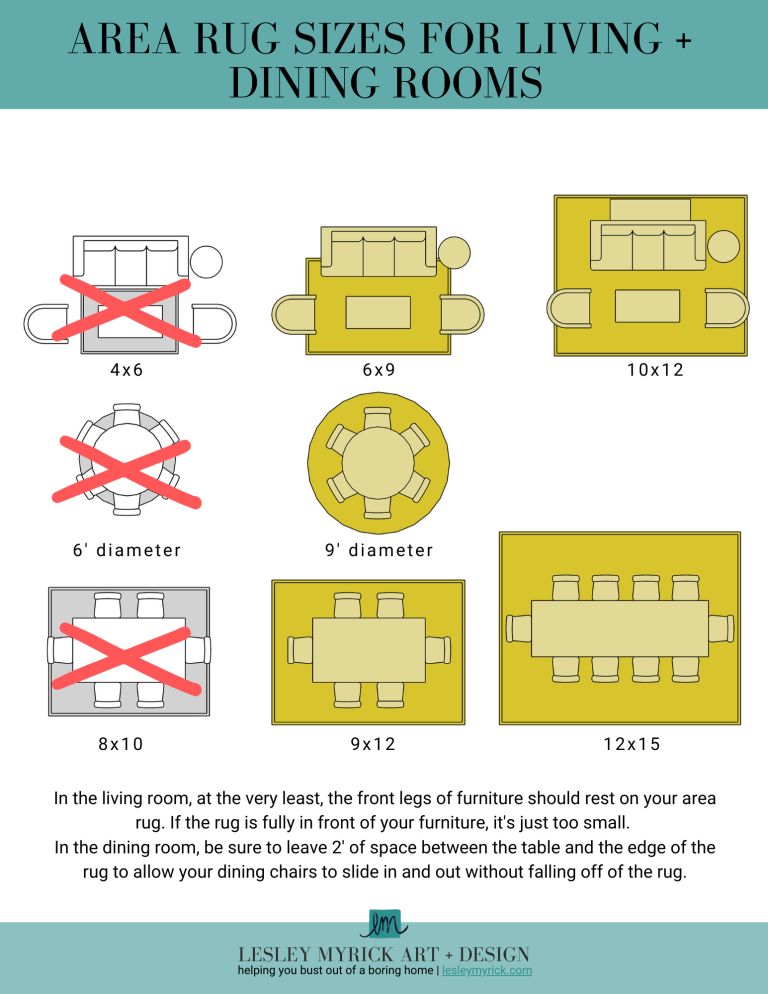 AREA RUG SIZES FOR LIVING + DINING ROOMS

4x6

6x9

10x12

6' diameter

9' diameter

8x10

9x12

12x15

In the living room, at the very least, the front legs of furniture should rest on your area rug. If the rug is fully in front of your furniture, it's just too small.
In the dining room, be sure to leave 2' of space between the table and the edge of the rug to allow your dining chairs to slide in and out without falling off of the rug.

lm

LESLEY MYRICK ART + DESIGN
helping you bust out of a boring home | lesleymyrick.com